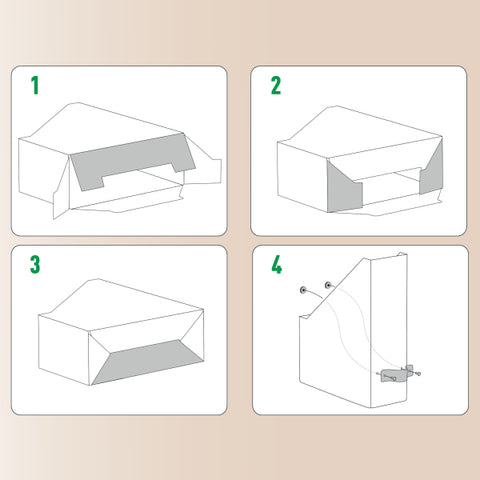 1

2

3

4