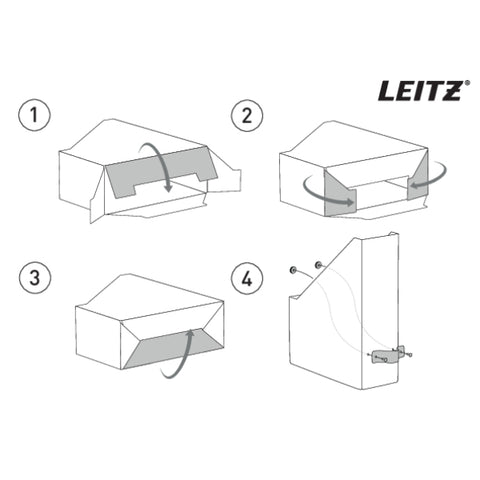 LEITZ®

1

2

3

4