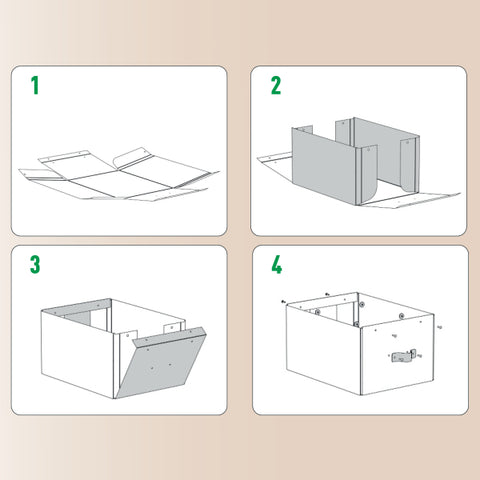 1

2

3

4