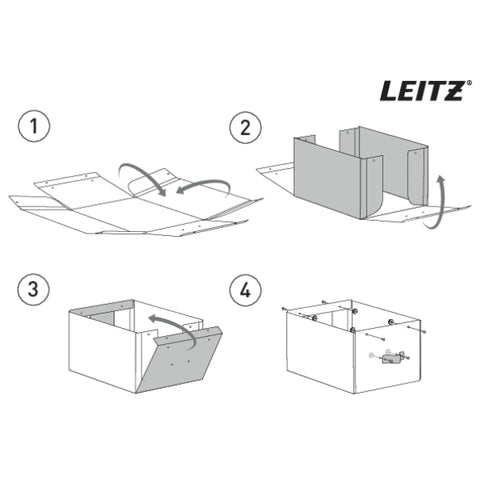 LEITZ®

1

2

3

4